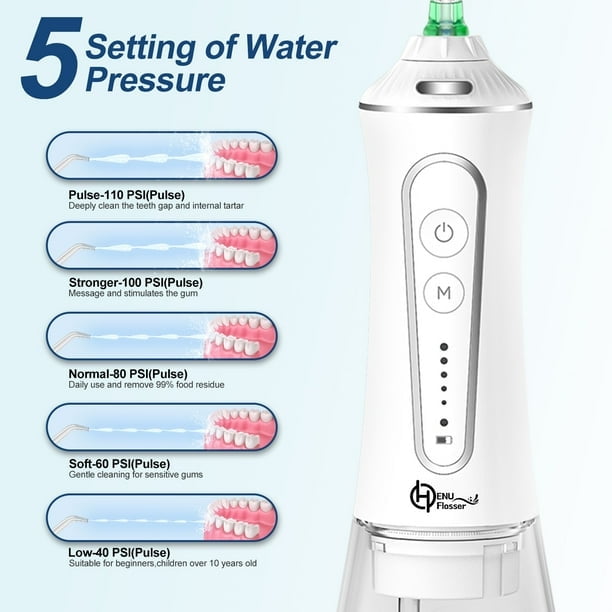 5 Setting of Water Pressure

Pulse-110 PSI(Pulse)
Deeply clean the teeth gap and internal tartar

Stronger-100 PSI(Pulse)
Message and stimulates the gum

Normal-80 PSI(Pulse)
Daily use and remove 99% food residue

Soft-60 PSI(Pulse)
Gentle cleaning for sensitive gums

Low-40 PSI(Pulse)
Suitable for beginners,children over 10 years old

M

HENU Flosser