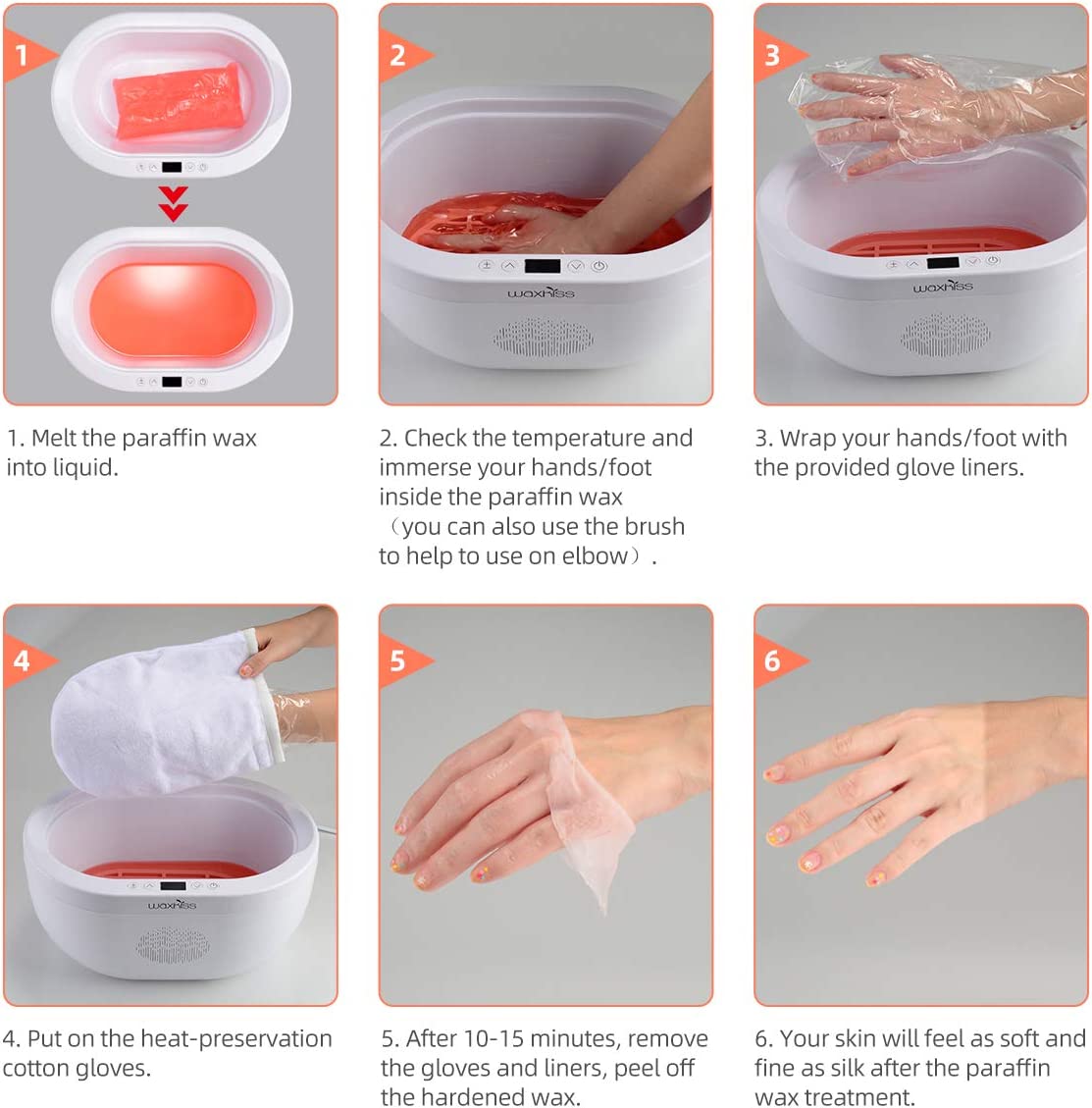 1

1. Melt the paraffin wax into liquid.

2

waxkiss

2. Check the temperature and immerse your hands/foot inside the paraffin wax （you can also use the brush to help to use on elbow）.

3

waxkiss

3. Wrap your hands/foot with the provided glove liners.

4

waxkiss

4. Put on the heat-preservation cotton gloves.

5

5. After 10-15 minutes, remove the gloves and liners, peel off the hardened wax.

6

6. Your skin will feel as soft and fine as silk after the paraffin wax treatment.