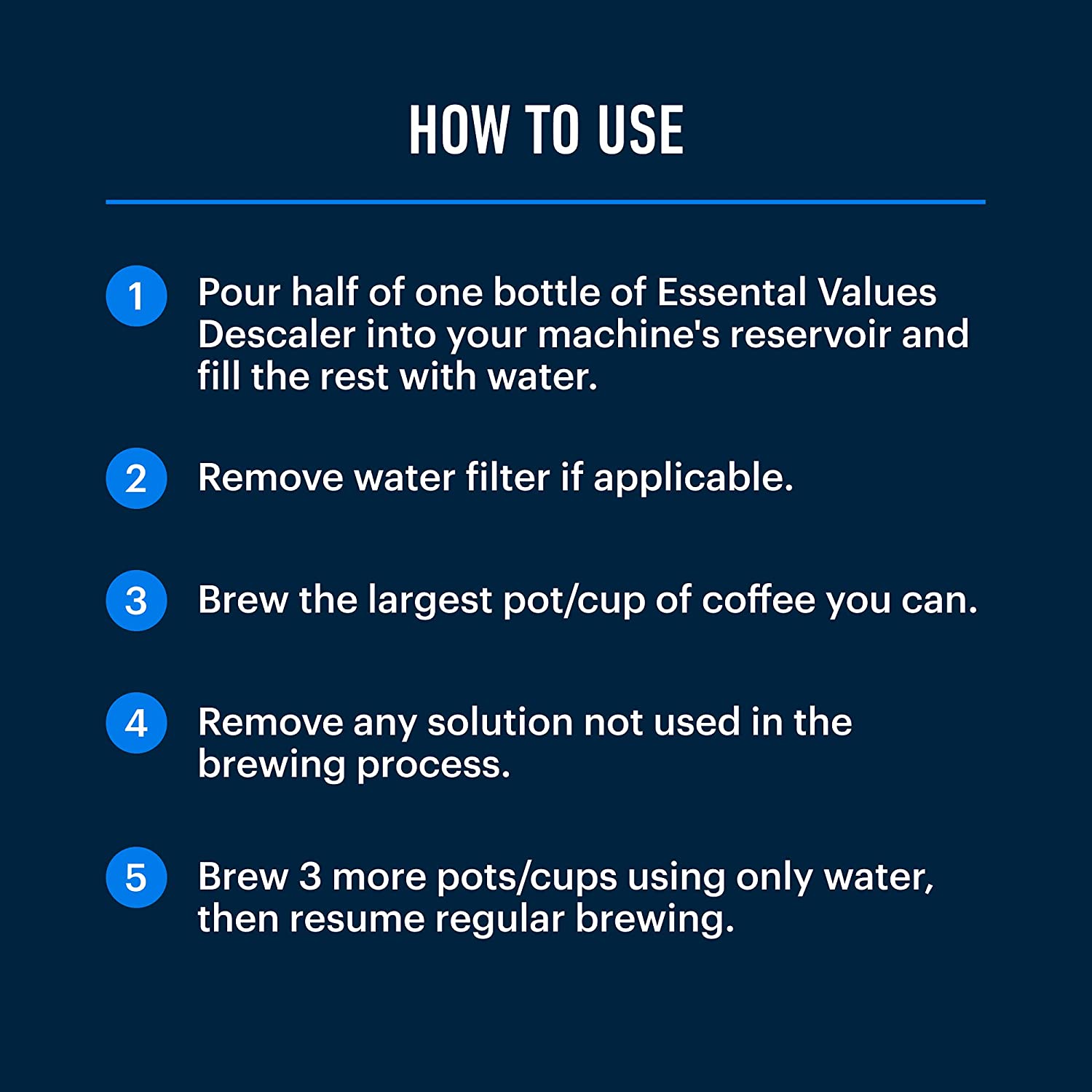 HOW TO USE

1 Pour half of one bottle of Essental Values Descaler into your machine's reservoir and fill the rest with water.

2 Remove water filter if applicable.

3 Brew the largest pot/cup of coffee you can.

4 Remove any solution not used in the brewing process.

5 Brew 3 more pots/cups using only water, then resume regular brewing.