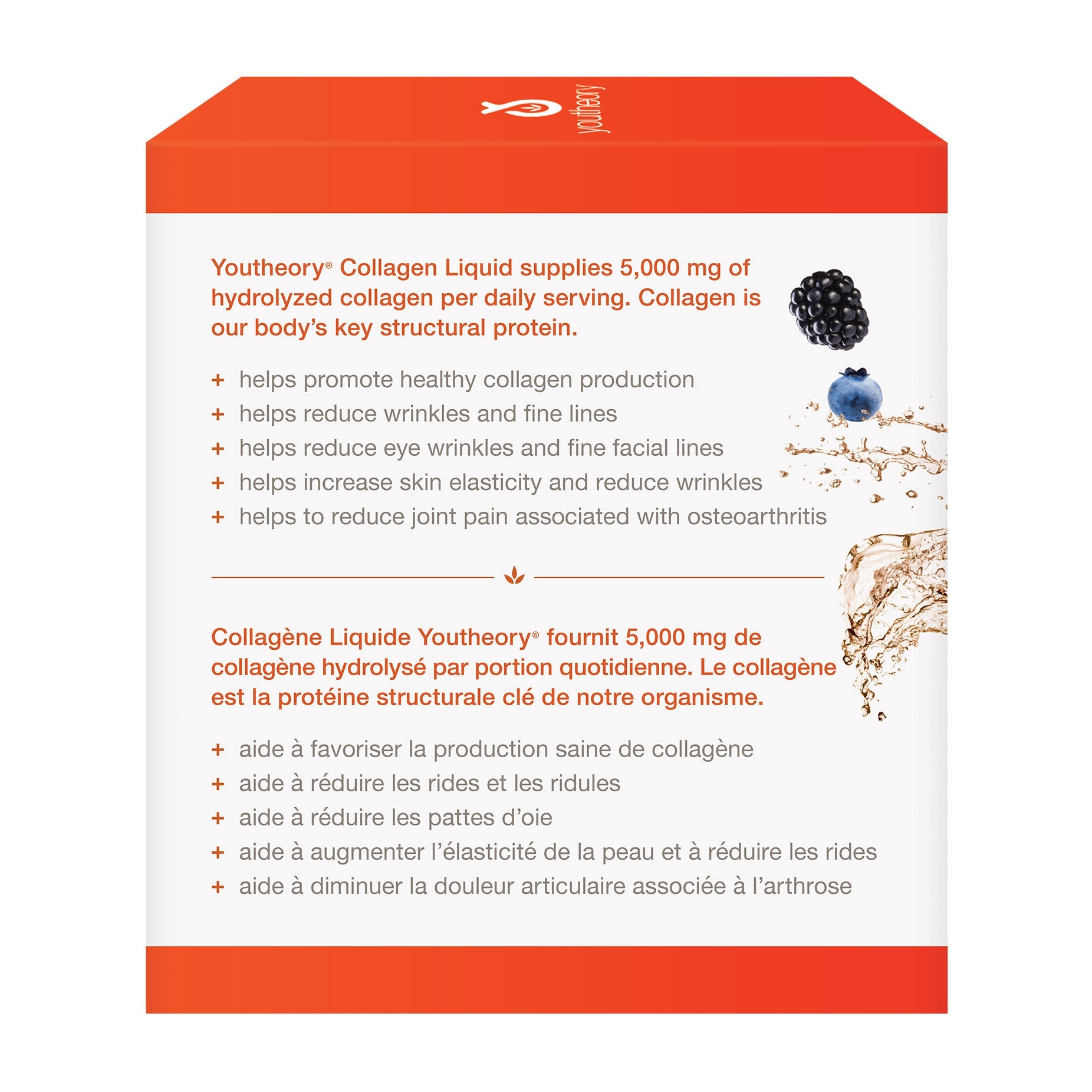 youtheory

Youtheory® Collagen Liquid supplies 5,000 mg of hydrolyzed collagen per daily serving. Collagen is our body's key structural protein.

+ helps promote healthy collagen production
+ helps reduce wrinkles and fine lines
+ helps reduce eye wrinkles and fine facial lines
+ helps increase skin elasticity and reduce wrinkles
+ helps to reduce joint pain associated with osteoarthritis

Collagène Liquide Youtheory® fournit 5,000 mg de collagène hydrolysé par portion quotidienne. Le collagène est la protéine structurale clé de notre organisme.

+ aide à favoriser la production saine de collagène
+ aide à réduire les rides et les ridules
+ aide à réduire les pattes d'oie
+ aide à augmenter l'élasticité de la peau et à réduire les rides
+ aide à diminuer la douleur articulaire associée à l'arthrose